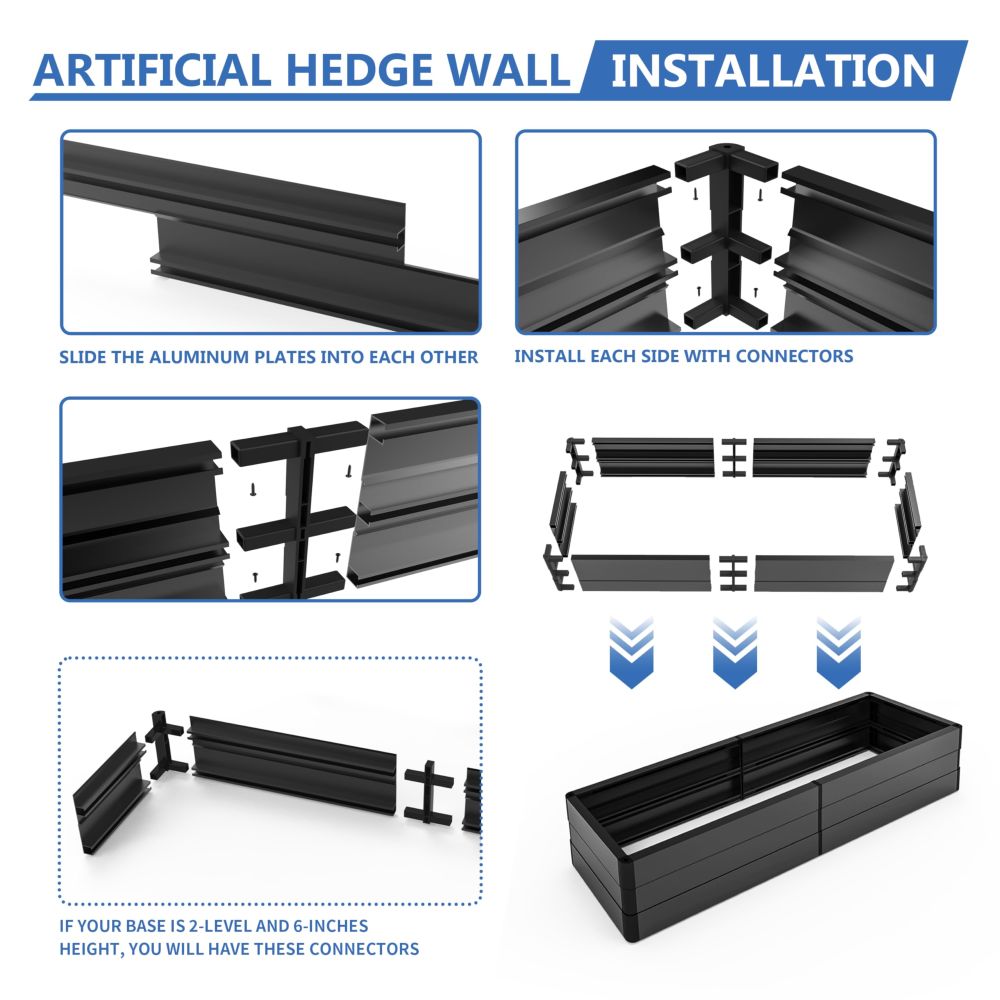 ARTIFICIAL HEDGE WALL INSTALLATION

SLIDE THE ALUMINUM PLATES INTO EACH OTHER

INSTALL EACH SIDE WITH CONNECTORS

IF YOUR BASE IS 2-LEVEL AND 6-INCHES HEIGHT, YOU WILL HAVE THESE CONNECTORS