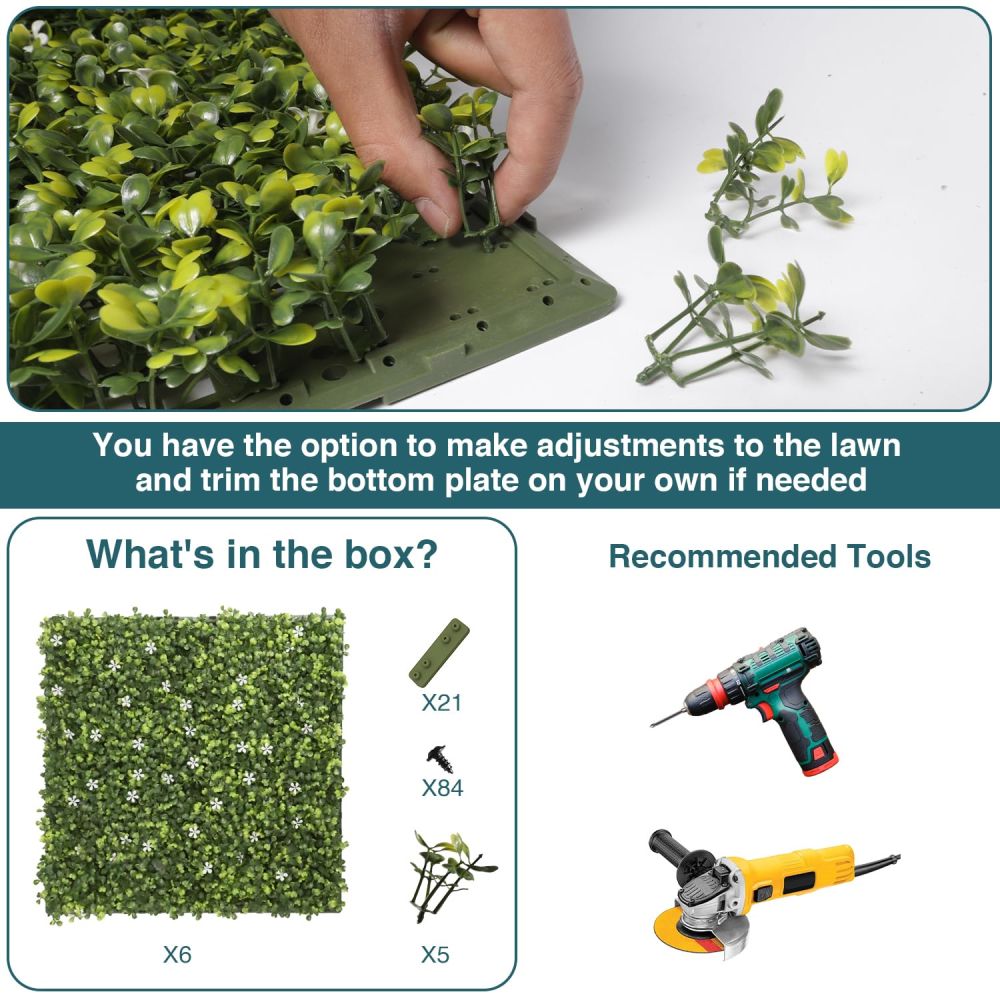 You have the option to make adjustments to the lawn and trim the bottom plate on your own if needed

What's in the box?

X21

X84

X6

X5

Recommended Tools