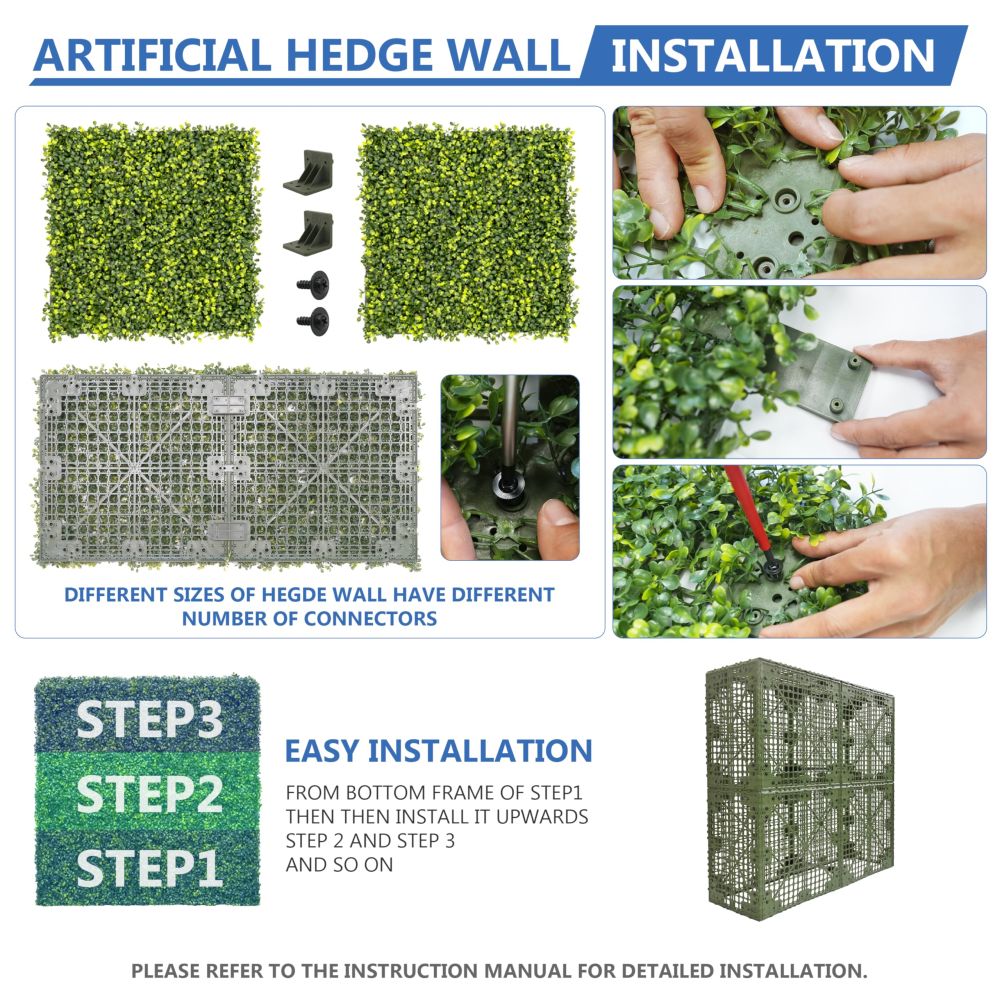 ARTIFICIAL HEDGE WALL INSTALLATION

DIFFERENT SIZES OF HEGDE WALL HAVE DIFFERENT NUMBER OF CONNECTORS

STEP3
STEP2
STEP1

EASY INSTALLATION

FROM BOTTOM FRAME OF STEP1
THEN THEN INSTALL IT UPWARDS
STEP 2 AND STEP 3
AND SO ON

PLEASE REFER TO THE INSTRUCTION MANUAL FOR DETAILED INSTALLATION.