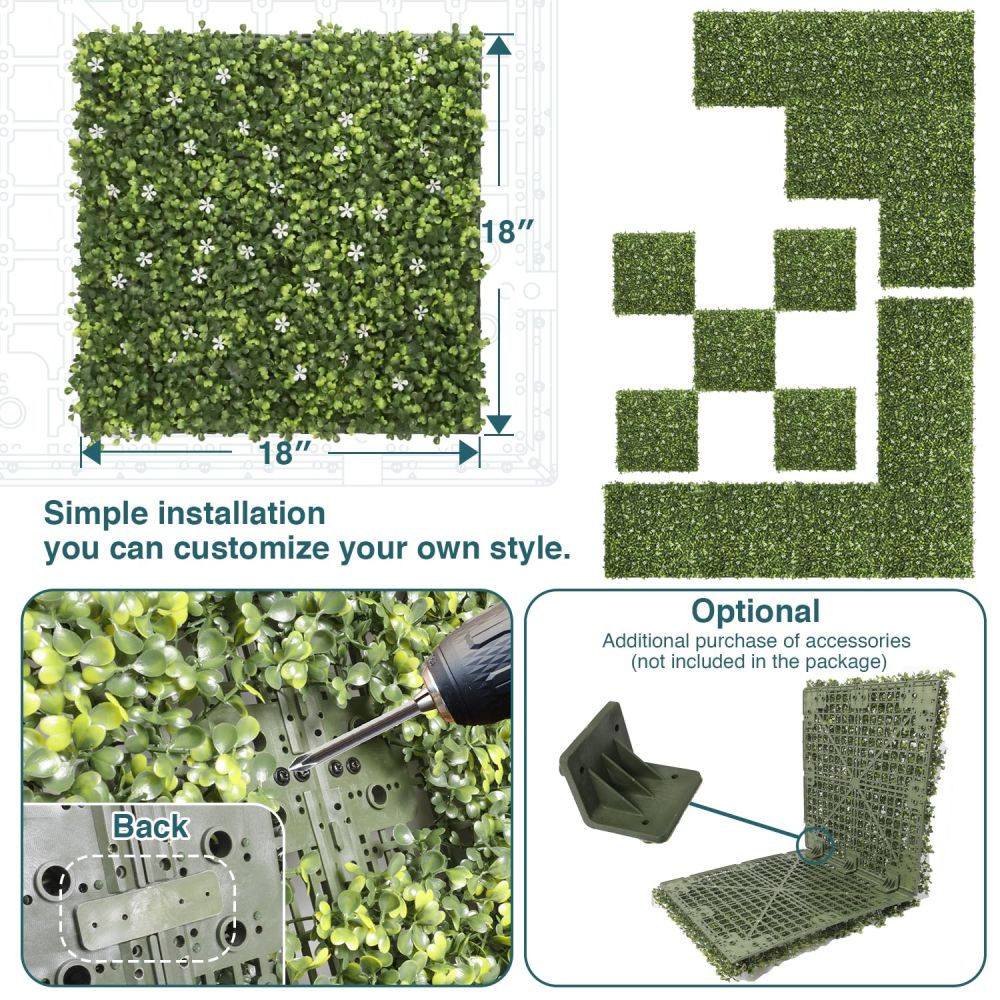 18″

18″

Simple installation
you can customize your own style.

Back

Optional
Additional purchase of accessories
(not included in the package)