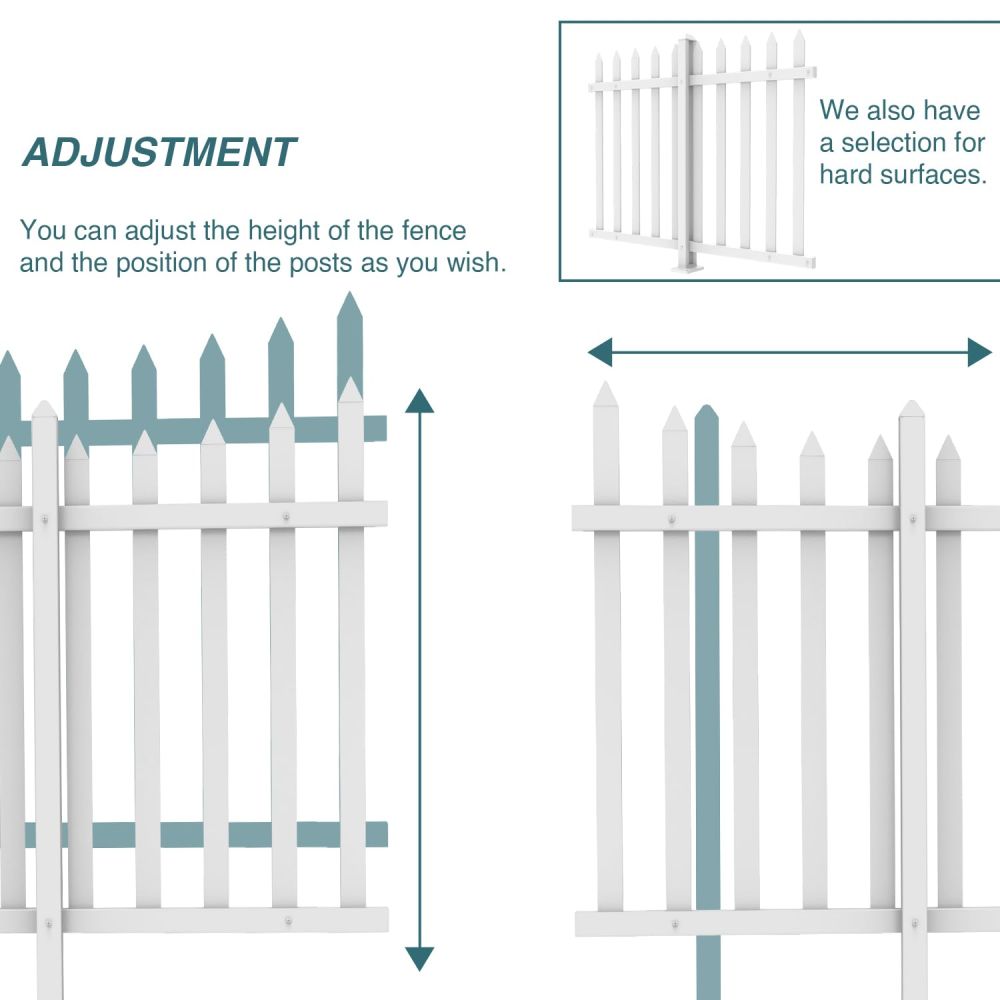 ADJUSTMENT

You can adjust the height of the fence and the position of the posts as you wish.

We also have a selection for hard surfaces.