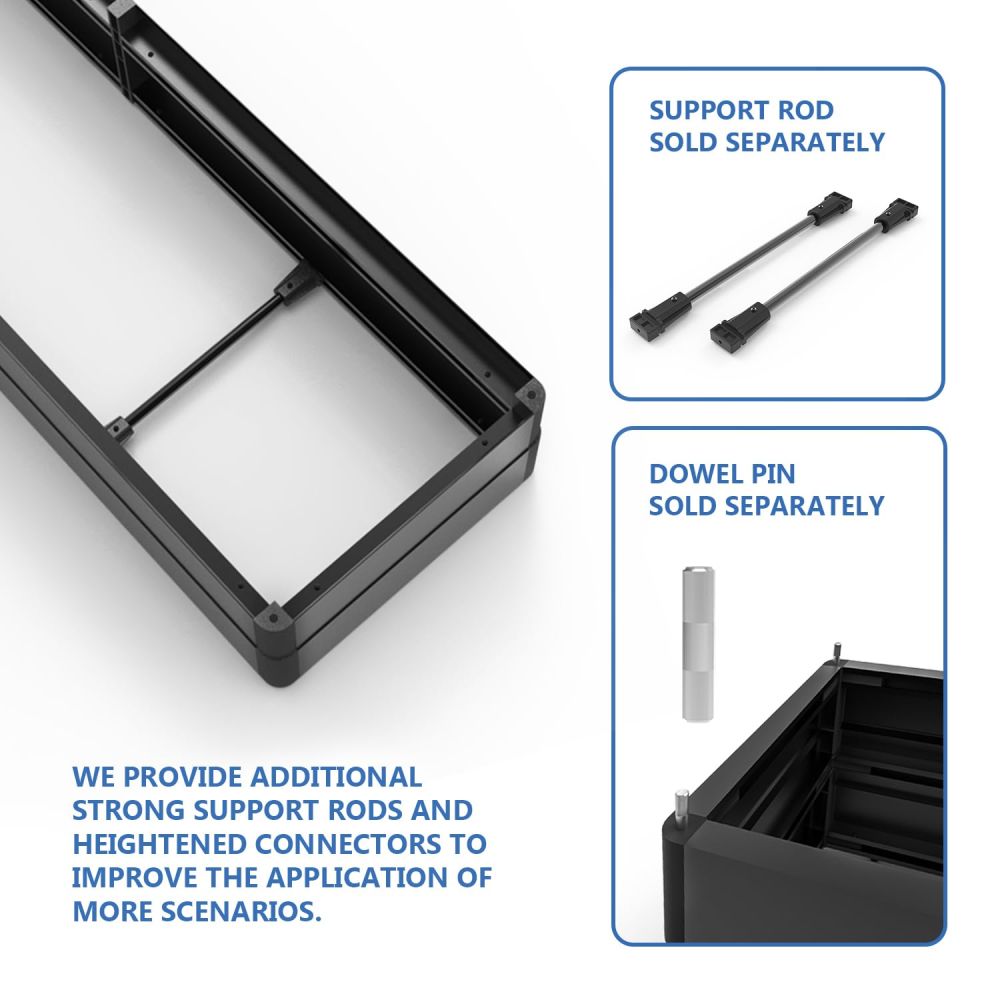 SUPPORT ROD
SOLD SEPARATELY

DOWEL PIN
SOLD SEPARATELY

WE PROVIDE ADDITIONAL STRONG SUPPORT RODS AND HEIGHTENED CONNECTORS TO IMPROVE THE APPLICATION OF MORE SCENARIOS.