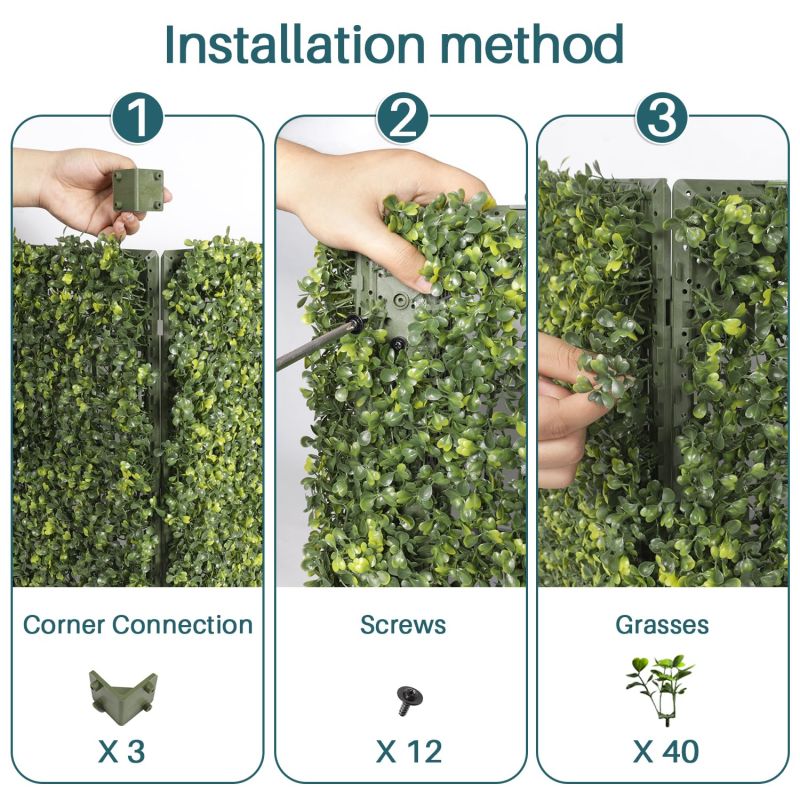 Installation method

1

Corner Connection

X 3

2

Screws

X 12

3

Grasses

X 40